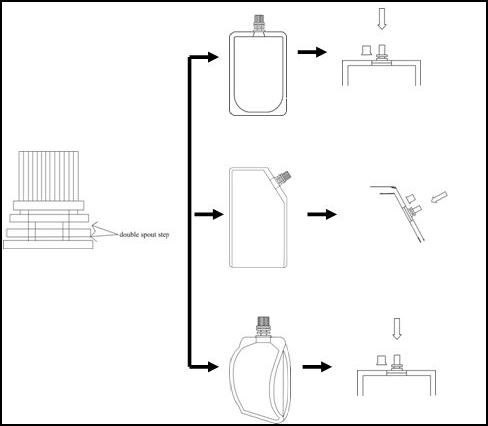 double spout step