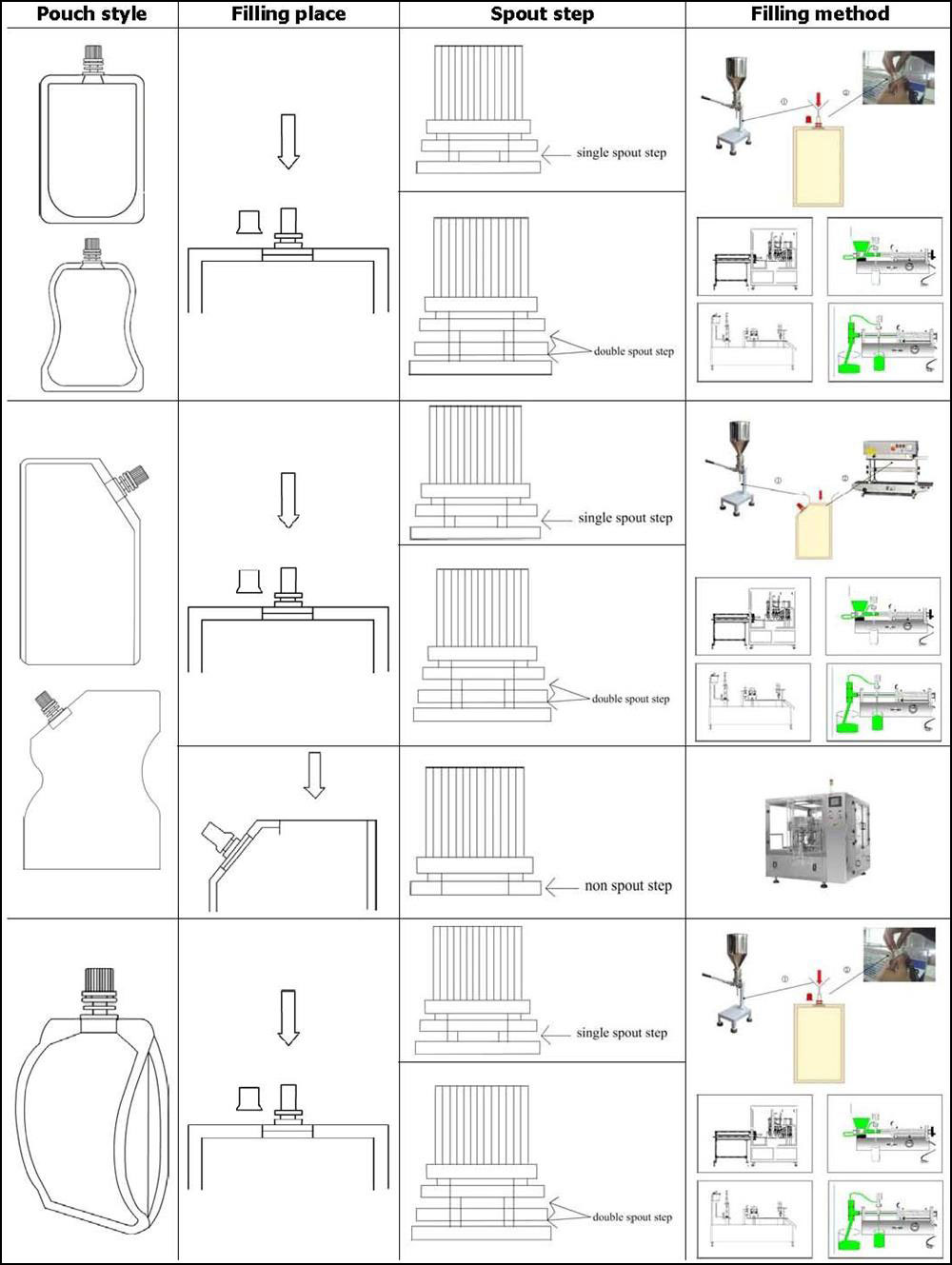 | Pouch style | Filling place | Spout step | Filling method |
|---|---|---|---|
| | | single spout step | ① ② |
| | | double spout step | |
| | | single spout step | ① ② |
| | | double spout step | |
| | | non spout step | |
| | | single spout step | ① ② |
| | | double spout step | |